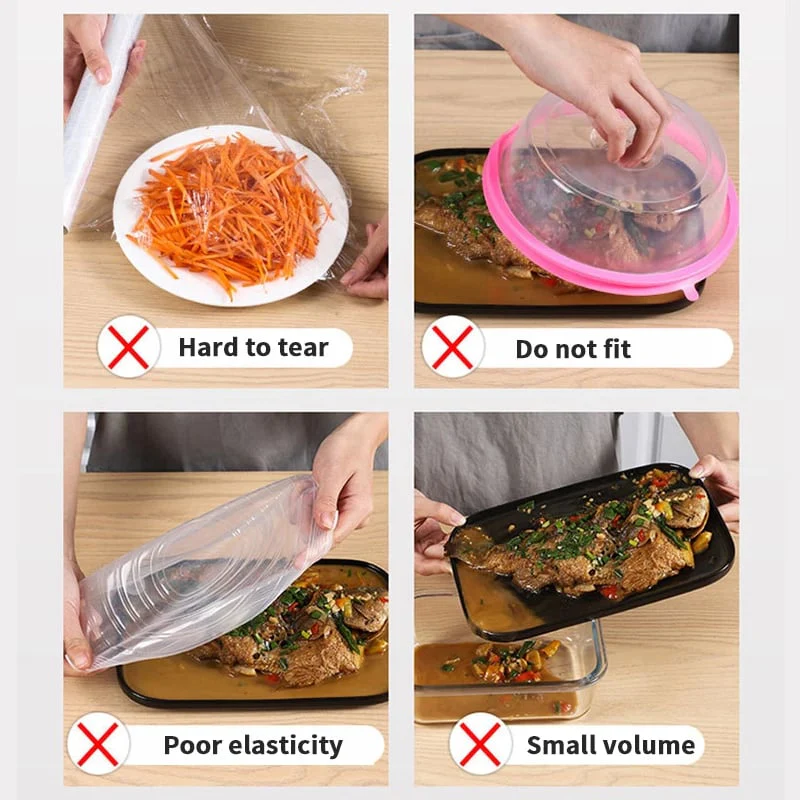 Hard to tear

Do not fit

Poor elasticity

Small volume