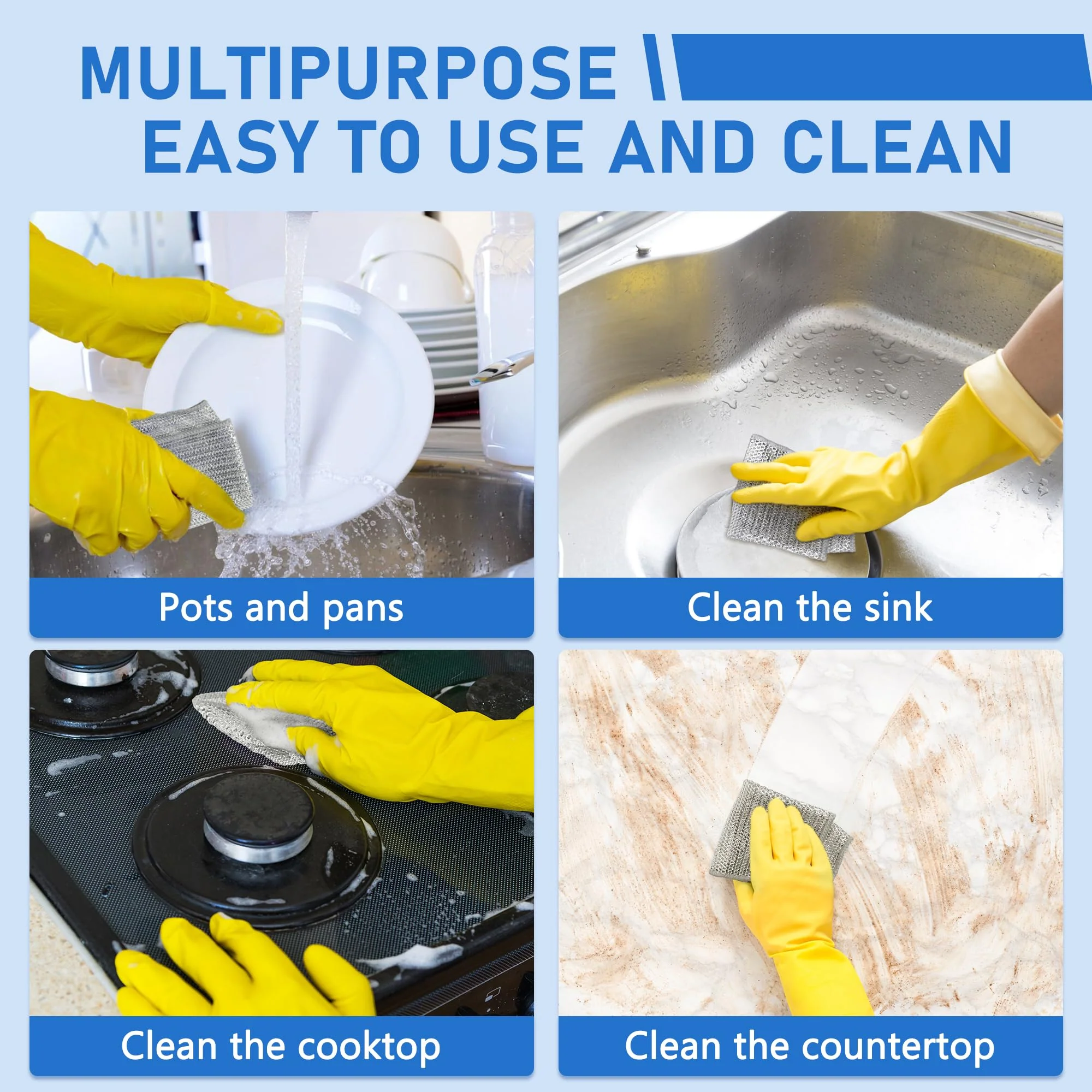 MULTIPURPOSE
EASY TO USE AND CLEAN

Pots and pans

Clean the sink

Clean the cooktop

Clean the countertop